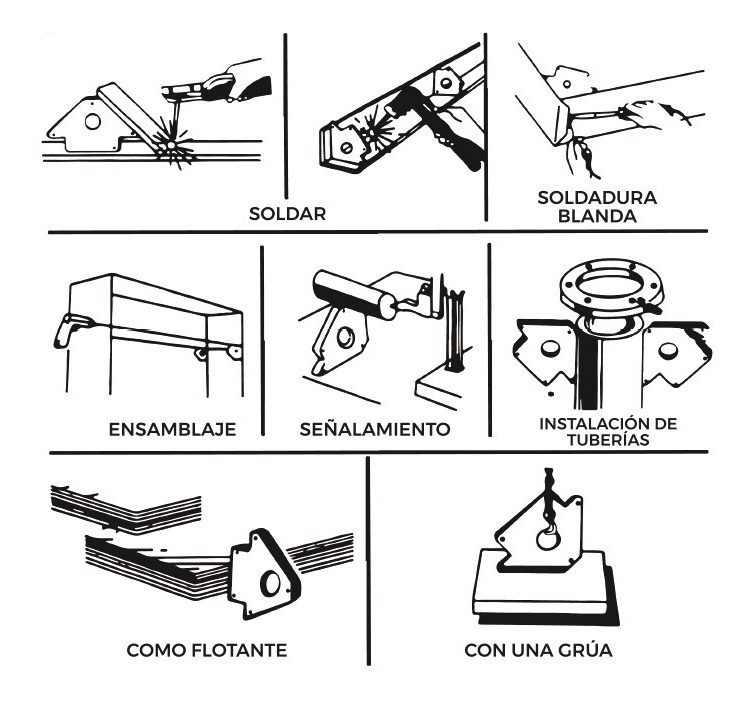 SOLDAR

SOLDADURA BLANDA

ENSAMBLAJE

SEÑALAMIENTO

INSTALACIÓN DE TUBERÍAS

COMO FLOTANTE

CON UNA GRÚA